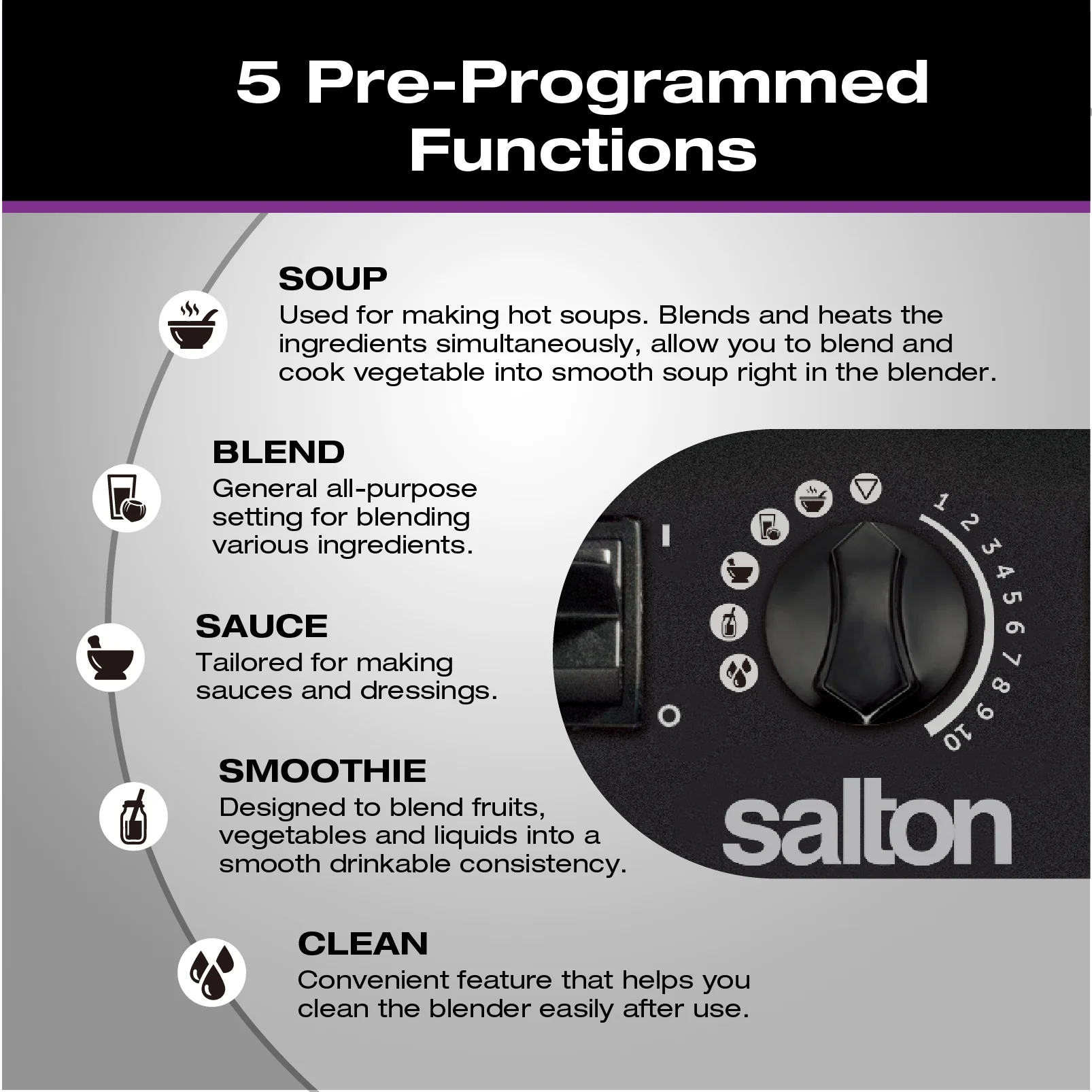 5 Pre-Programmed Functions

SOUP
Used for making hot soups. Blends and heats the ingredients simultaneously, allow you to blend and cook vegetable into smooth soup right in the blender.

BLEND
General all-purpose setting for blending various ingredients.

SAUCE
Tailored for making sauces and dressings.

SMOOTHIE
Designed to blend fruits, vegetables and liquids into a smooth drinkable consistency.

CLEAN
Convenient feature that helps you clean the blender easily after use.

I
O
1 2 3 4 5 6 7 8 9 10

salton